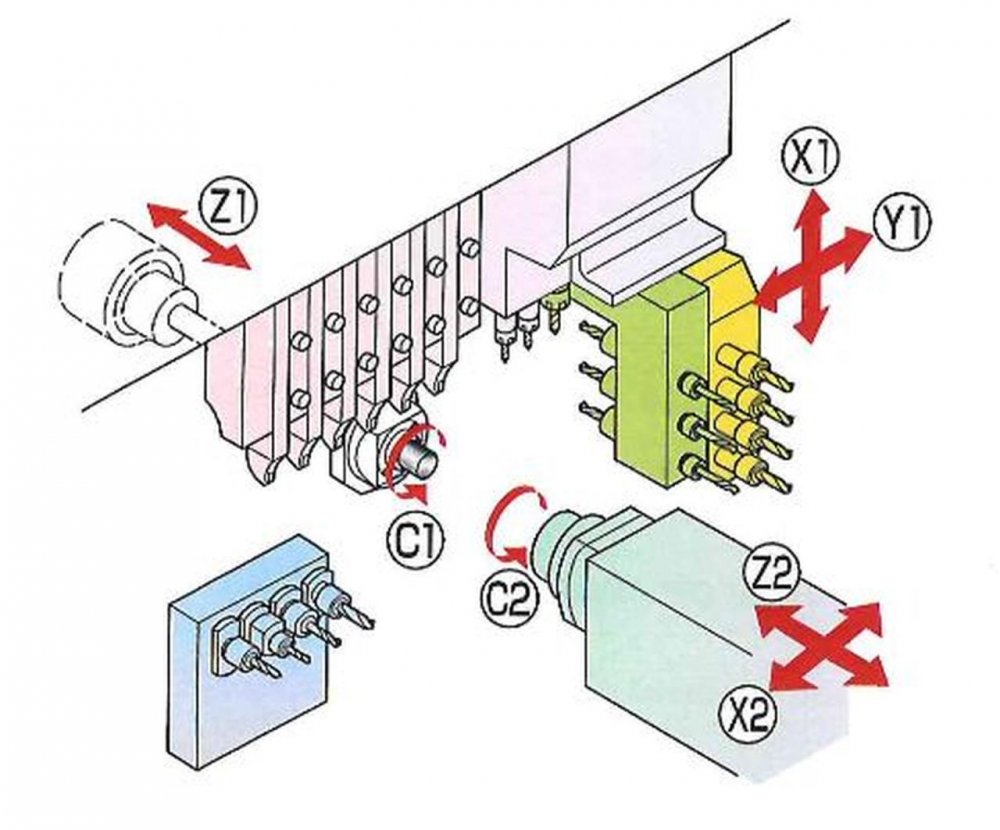 Z1
X1
Y1
C1
C2
Z2
X2