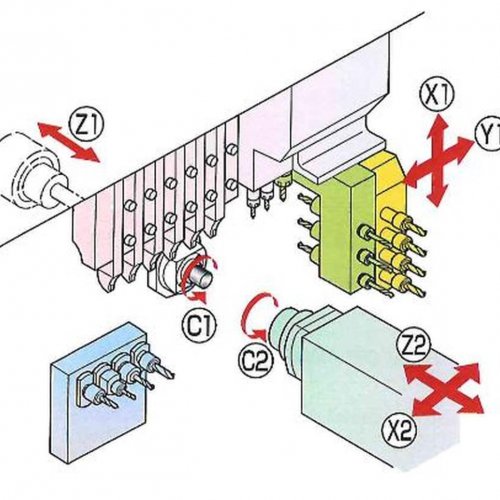 Z1

X1

Y1

C1

C2

Z2

X2